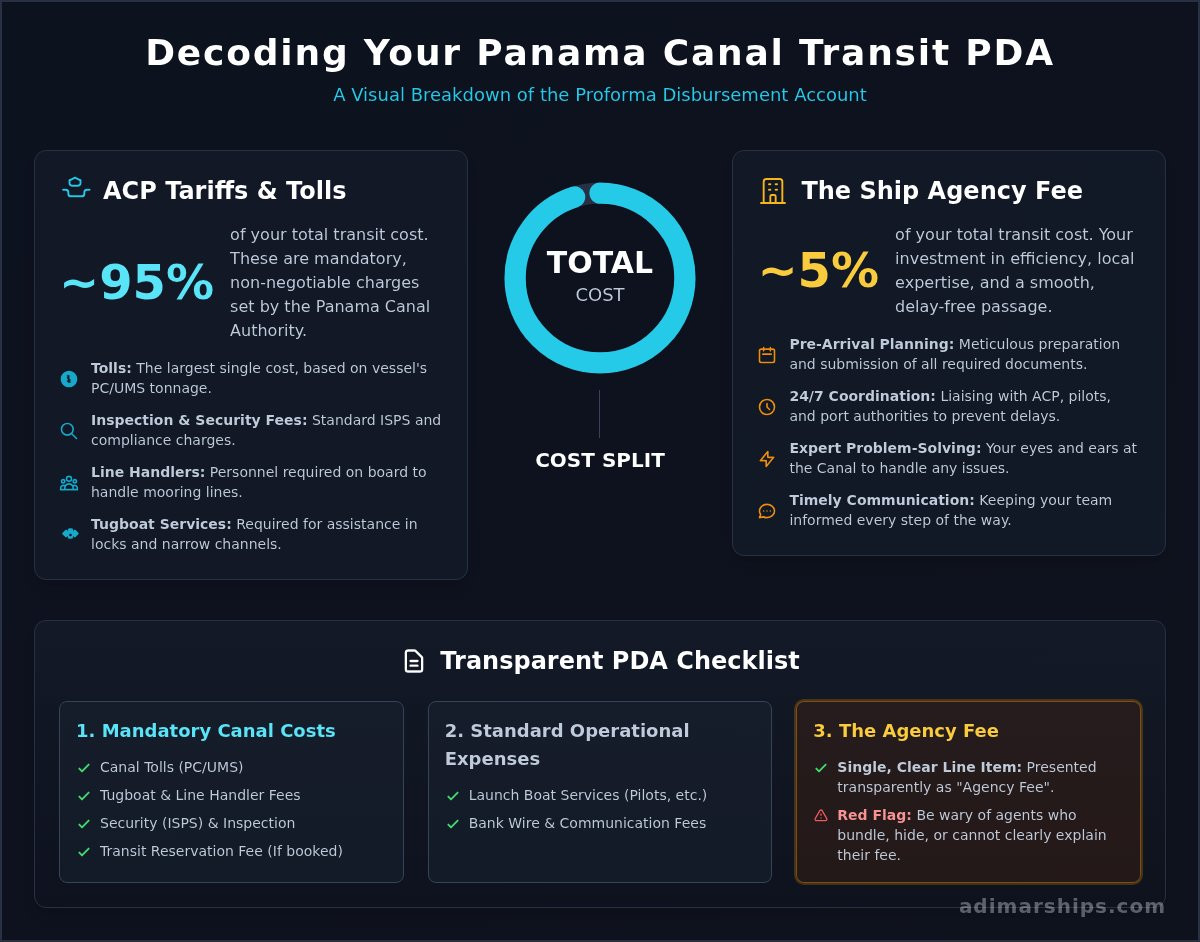 Decoding Your Panama Canal Transit PDA

A Visual Breakdown of the Proforma Disbursement Account

ACP Tariffs & Tolls

~95%

of your total transit cost. These are mandatory, non-negotiable charges set by the Panama Canal Authority.

Tolls: The largest single cost, based on vessel's PC/UMS tonnage.

Inspection & Security Fees: Standard ISPS and compliance charges.

Line Handlers: Personnel required on board to handle mooring lines.

Tugboat Services: Required for assistance in locks and narrow channels.

TOTAL
COST

COST SPLIT

The Ship Agency Fee

~5%

of your total transit cost. Your investment in efficiency, local expertise, and a smooth, delay-free passage.

Pre-Arrival Planning: Meticulous preparation and submission of all required documents.

24/7 Coordination: Liaising with ACP, pilots, and port authorities to prevent delays.

Expert Problem-Solving: Your eyes and ears at the Canal to handle any issues.

Timely Communication: Keeping your team informed every step of the way.

Transparent PDA Checklist

1. Mandatory Canal Costs

Canal Tolls (PC/UMS)

Tugboat & Line Handler Fees

Security (ISPS) & Inspection

Transit Reservation Fee (If booked)

2. Standard Operational Expenses

Launch Boat Services (Pilots, etc.)

Bank Wire & Communication Fees

3. The Agency Fee

Single, Clear Line Item: Presented transparently as "Agency Fee".

Red Flag: Be wary of agents who bundle, hide, or cannot clearly explain their fee.

adimarships.com